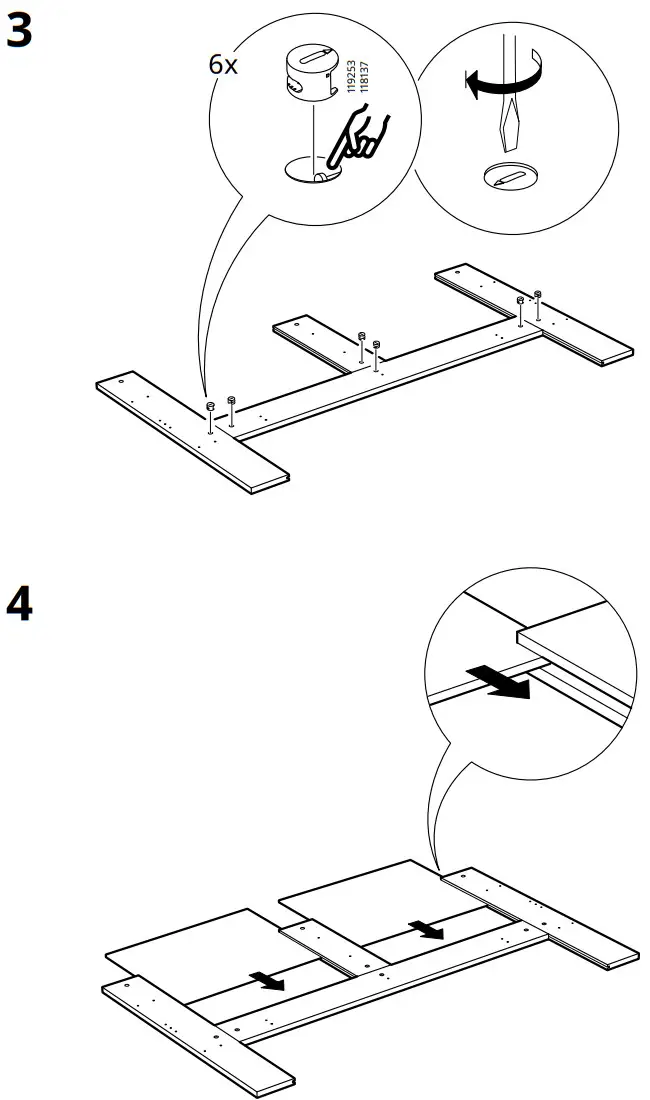 3

6x

119253
118137

4