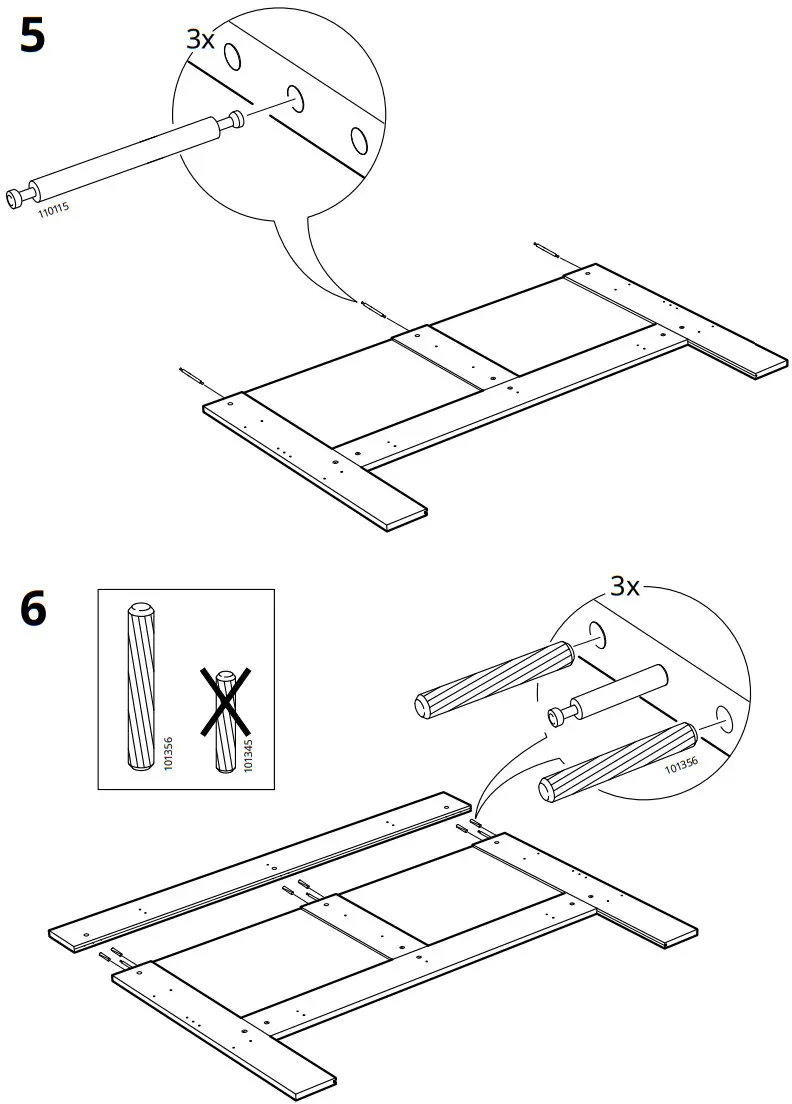 5

3x

110115

6

101356

101345

3x

101356