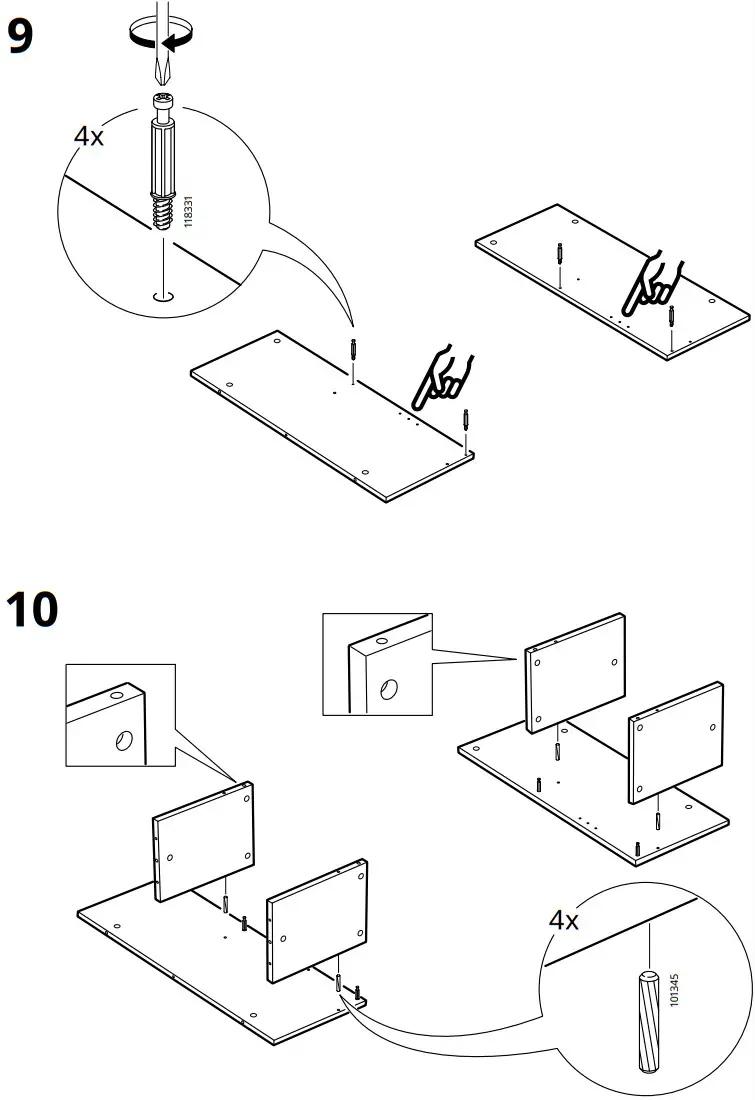 9

4x

118331

10

4x

101345