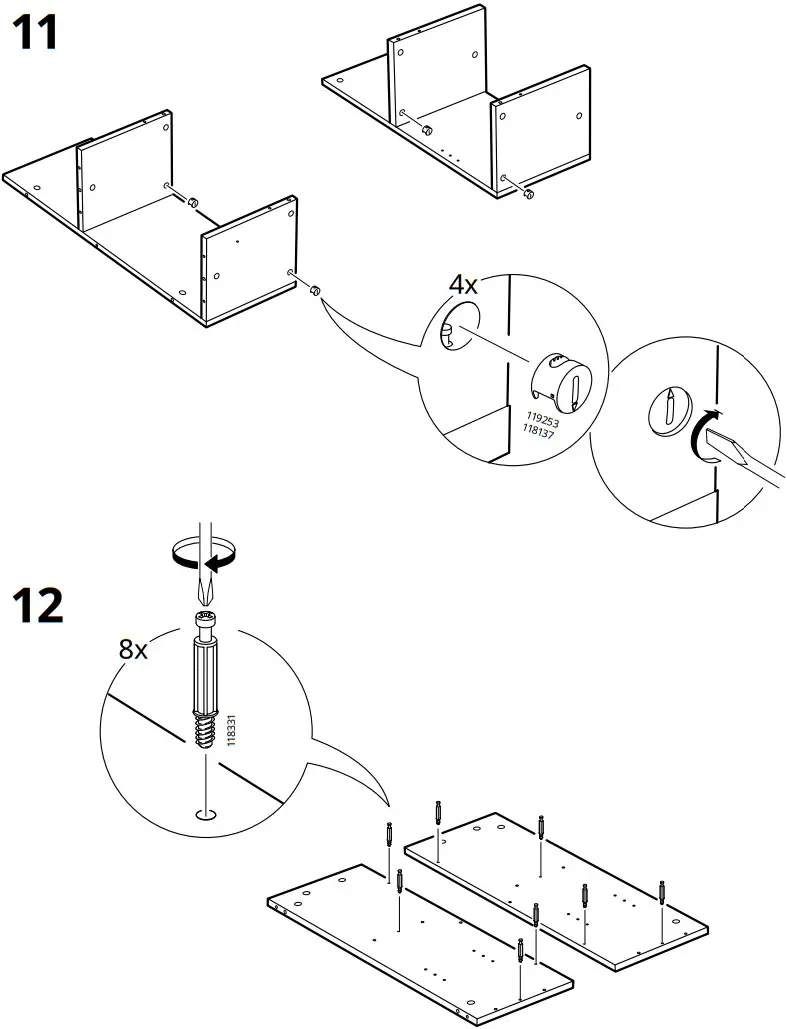 11

4x

119253
118137

12

8x

118331