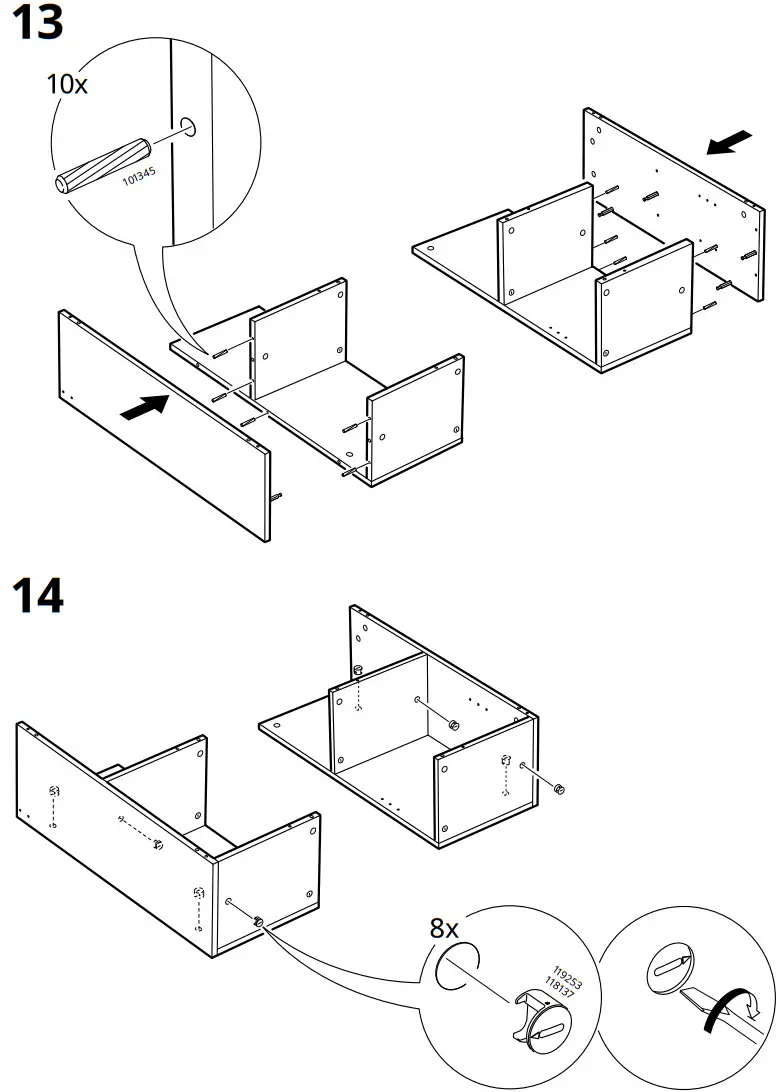 13

10x

101345

14

8x

119253
118137