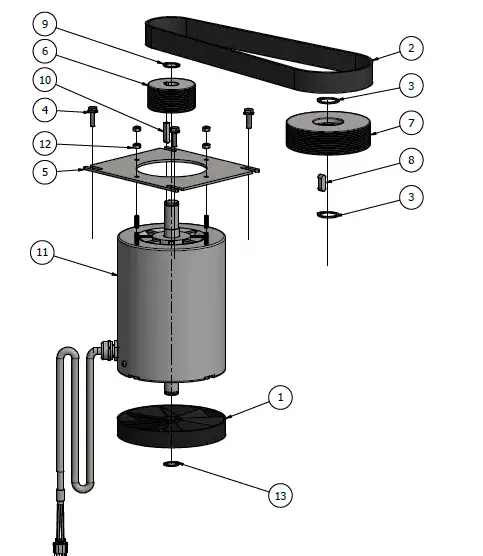 9
6
10
4
12
5
11
2
3
7
8
3
1
13