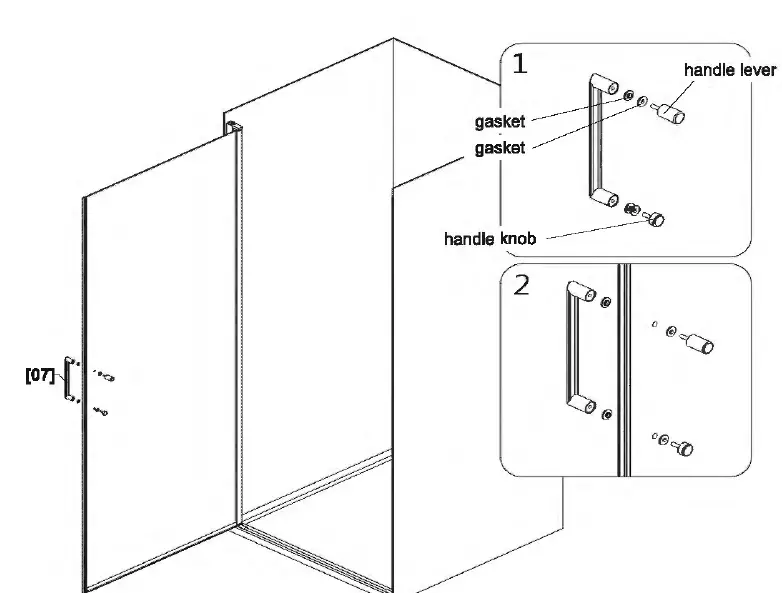 1
handle lever
gasket
gasket
handle knob
2
[07]