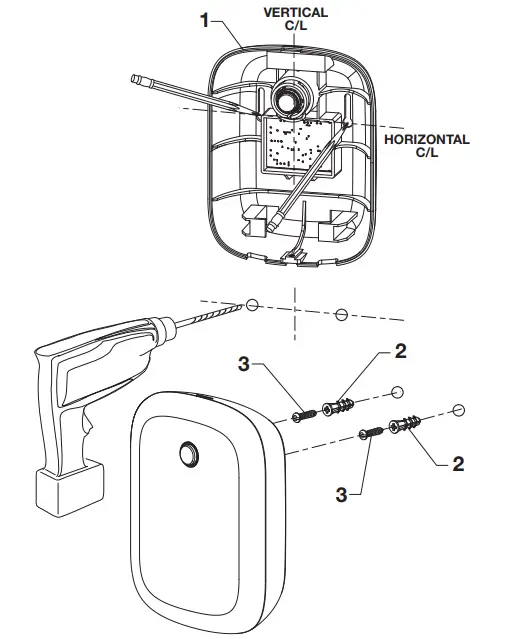 1

VERTICAL C/L

HORIZONTAL C/L

3

2

3

2