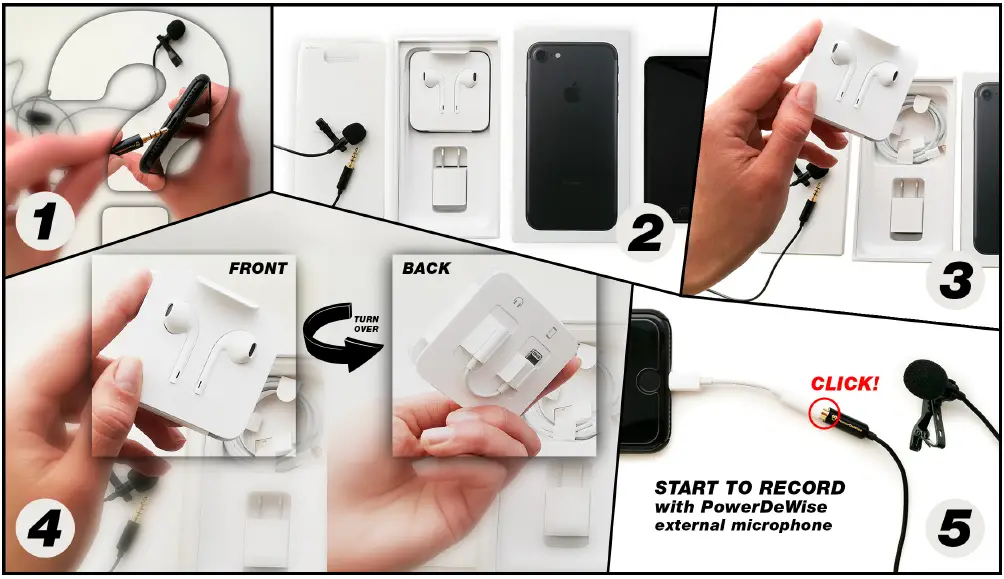 1

2

3

FRONT

TURN OVER

BACK

4

CLICK!

START TO RECORD
with PowerDeWise
external microphone

5