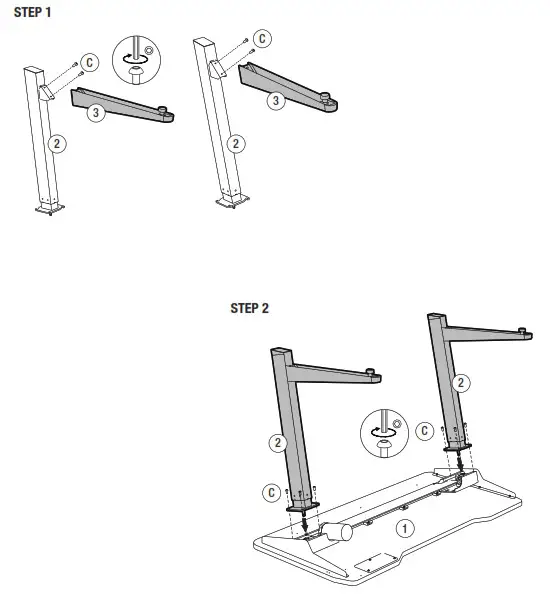 STEP 1

C
3
2

C
3
2

STEP 2

2
2
C
C
1