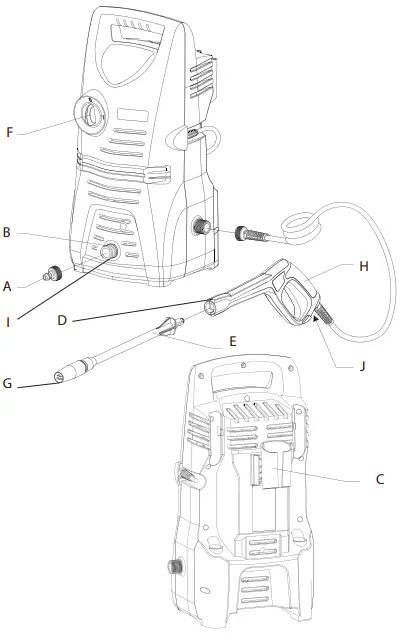 F

B

A

I

D

H

E

J

G

C