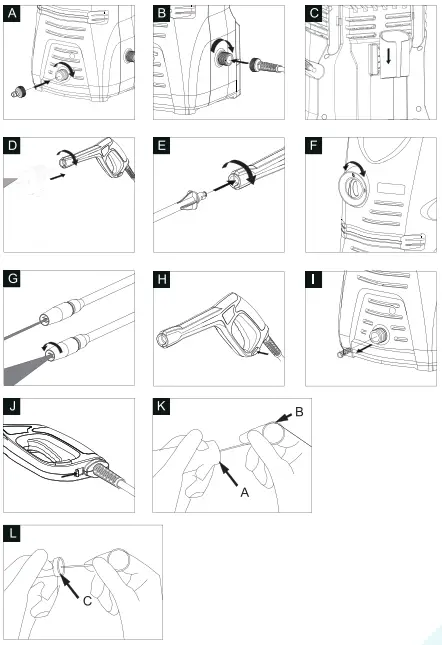 A

B

C

D

E

F

G

H

I

J

K

B

A

L

C