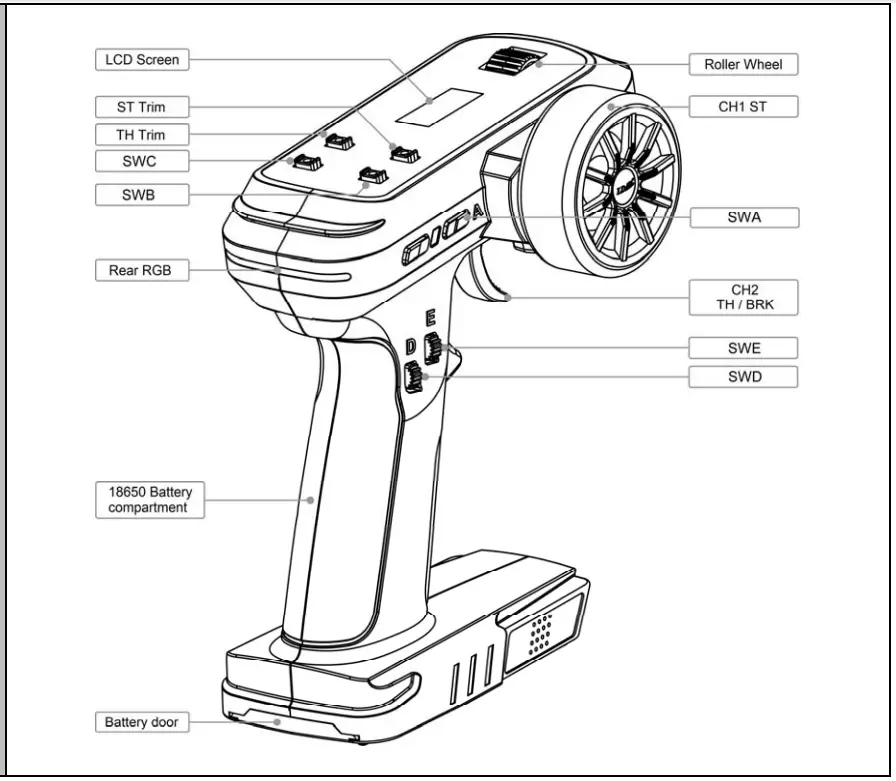 LCD Screen
ST Trim
TH Trim
SWC
SWB
Rear RGB
18650 Battery compartment
Battery door
Roller Wheel
CH1 ST
SWA
CH2 TH / BRK
SWE
SWD
A
E
D