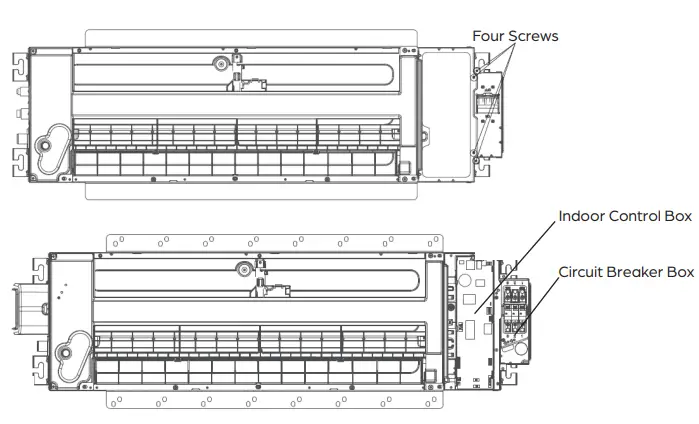 Four Screws

Indoor Control Box

Circuit Breaker Box