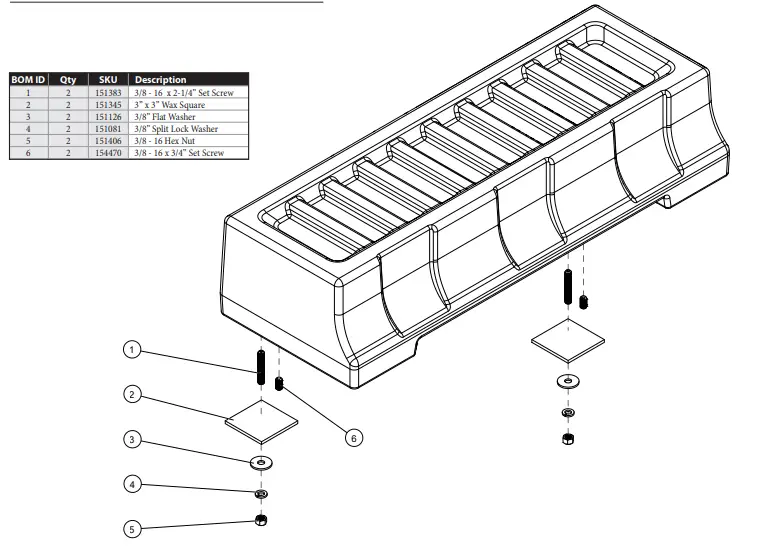 | BOM ID | Qty | SKU | Description |
|---|---|---|---|
| 1 | 2 | 151383 | 3/8 - 16 x 2-1/4" Set Screw |
| 2 | 2 | 151345 | 3" x 3" Wax Square |
| 3 | 2 | 151126 | 3/8" Flat Washer |
| 4 | 2 | 151081 | 3/8" Split Lock Washer |
| 5 | 2 | 151406 | 3/8 - 16 Hex Nut |
| 6 | 2 | 154470 | 3/8 - 16 x 3/4" Set Screw |

1
2
3
4
5
6