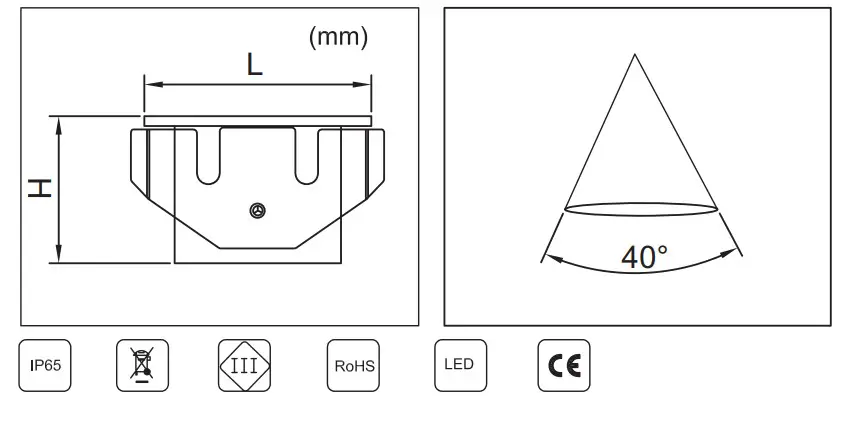 (mm)
L
H

40°

IP65

III

RoHS

LED

CE