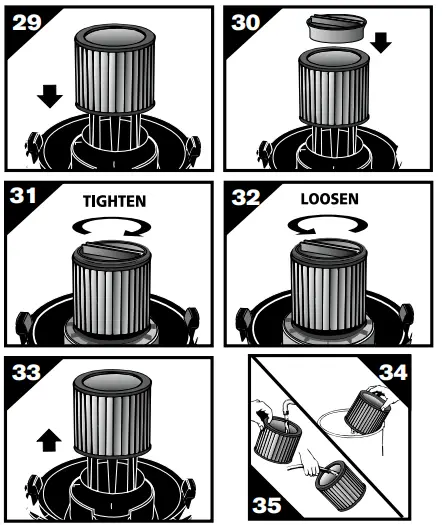 29

30

31

TIGHTEN

32

LOOSEN

33

34

35