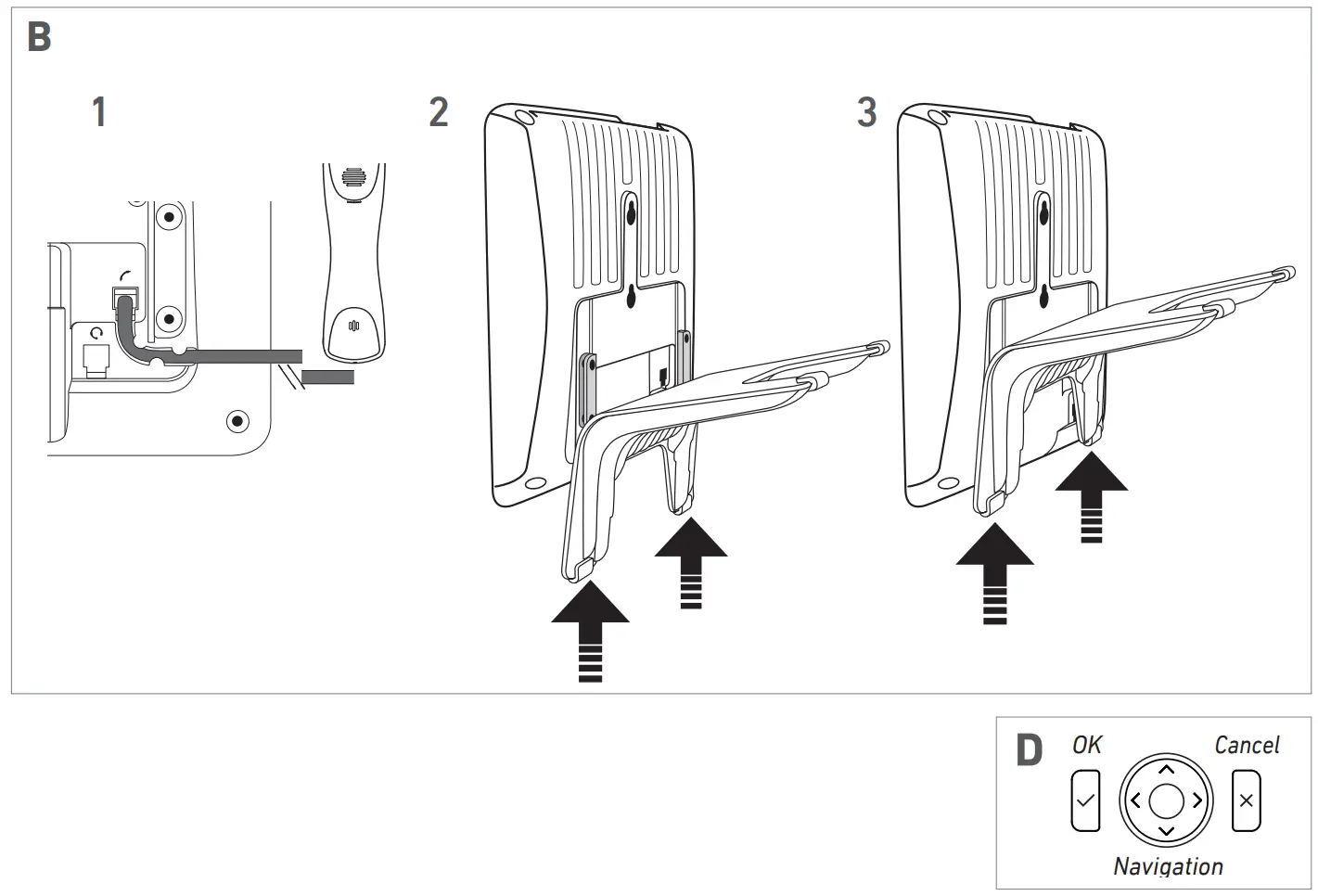 B

1

2

3

D

OK

Cancel

Navigation