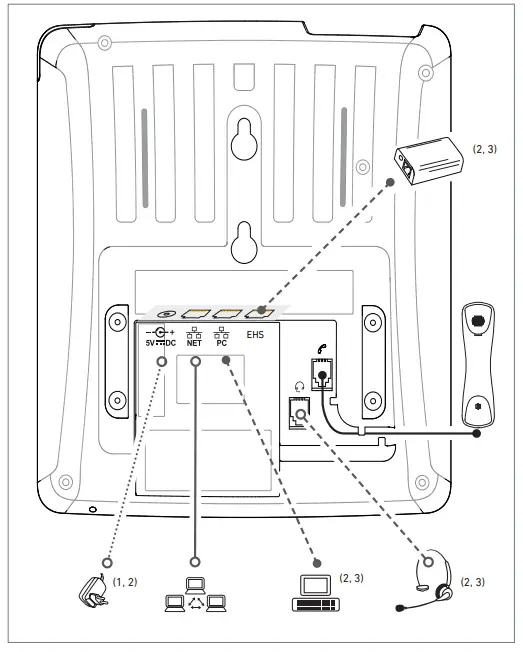 (2, 3)

5V DC NET PC EHS

(1, 2)

(2, 3)

(2, 3)