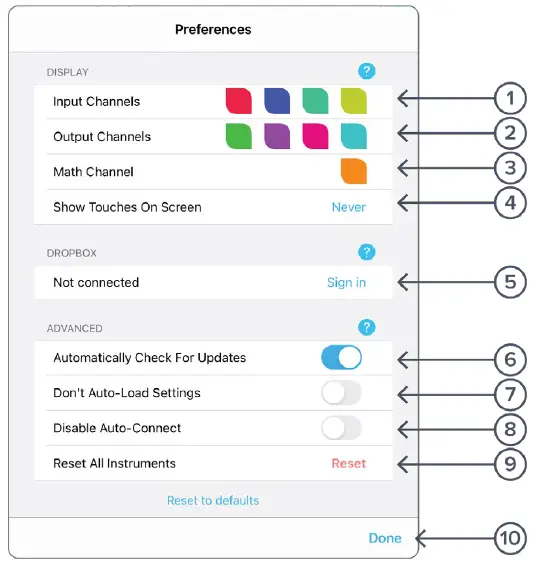 Preferences

DISPLAY ?

Input Channels 1

Output Channels 2

Math Channel 3

Show Touches On Screen Never 4

DROPBOX ?

Not connected Sign in 5

ADVANCED ?

Automatically Check For Updates 6

Don't Auto-Load Settings 7

Disable Auto-Connect 8

Reset All Instruments Reset 9

Reset to defaults

Done 10