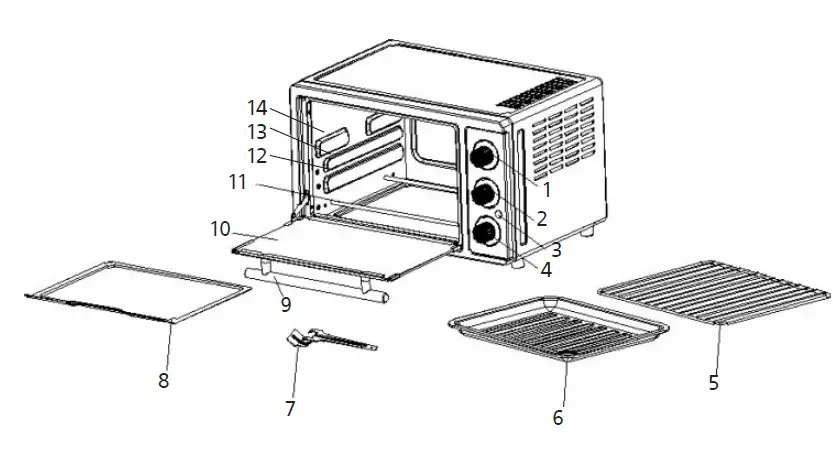 14
13
12
11
10
1
2
3
4
9
8
7
6
5