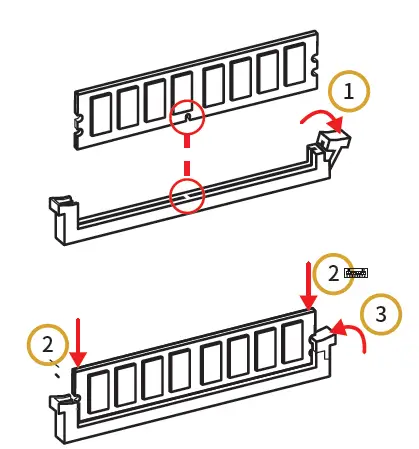 1

2

3

2