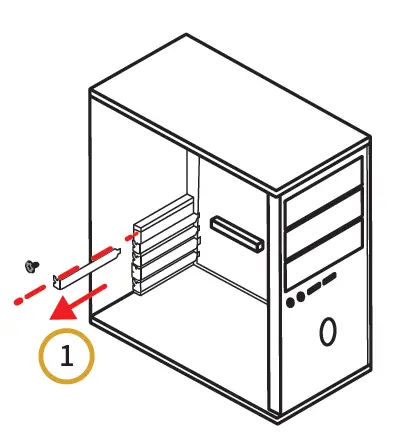 1