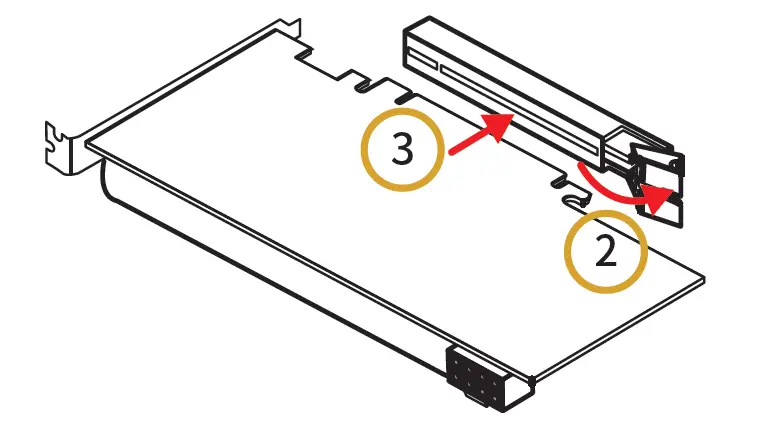 3

2