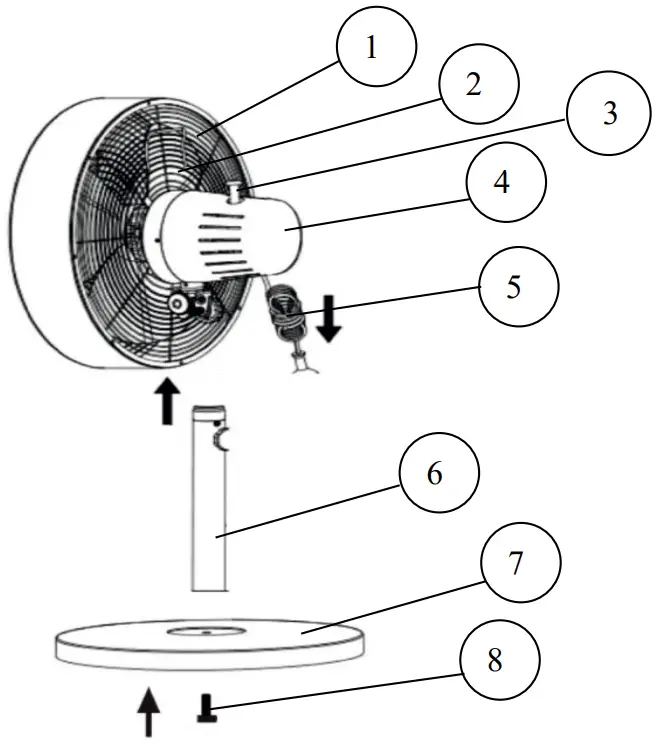 1
2
3
4
5
6
7
8