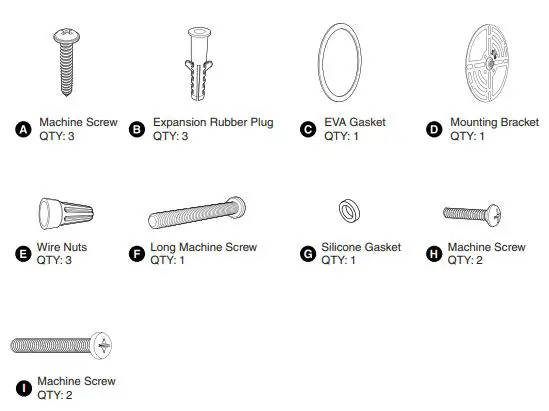 A Machine Screw
QTY: 3

B Expansion Rubber Plug
QTY: 3

C EVA Gasket
QTY: 1

D Mounting Bracket
QTY: 1

E Wire Nuts
QTY: 3

F Long Machine Screw
QTY: 1

G Silicone Gasket
QTY: 1

H Machine Screw
QTY: 2

I Machine Screw
QTY: 2