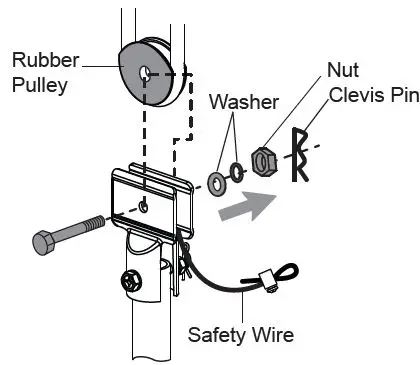 Rubber Pulley

Washer

Nut

Clevis Pin

Safety Wire