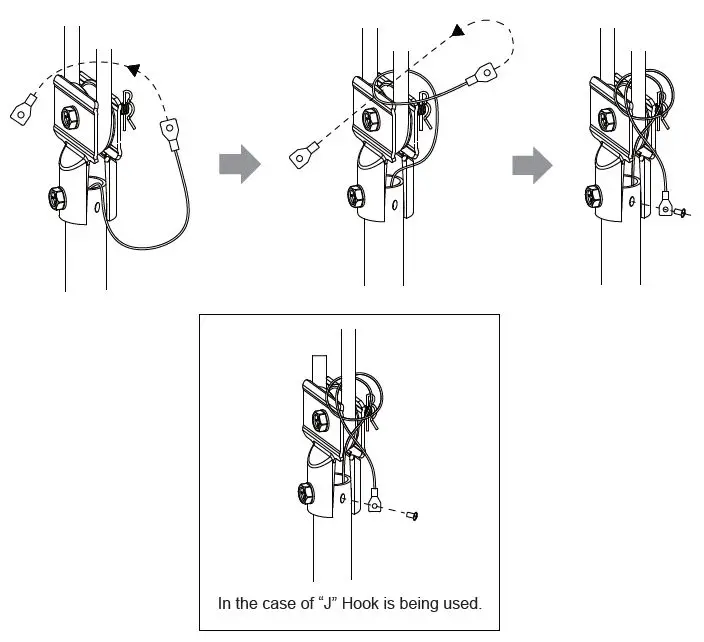 In the case of “J” Hook is being used.