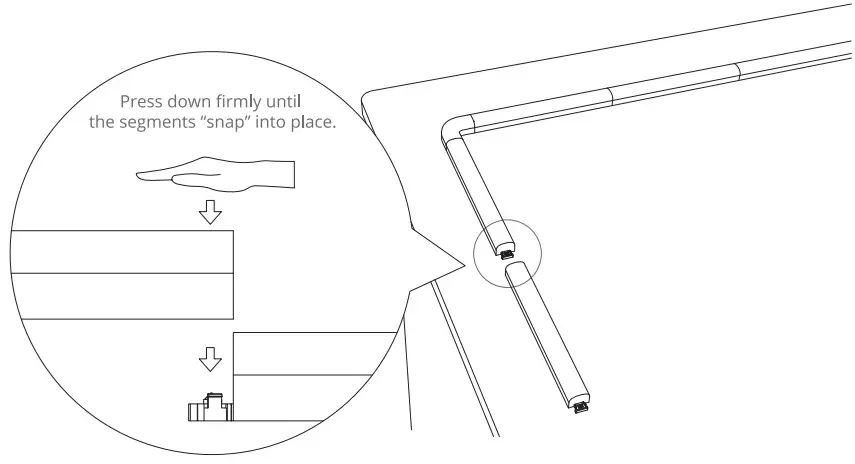 Press down firmly until the segments “snap” into place.