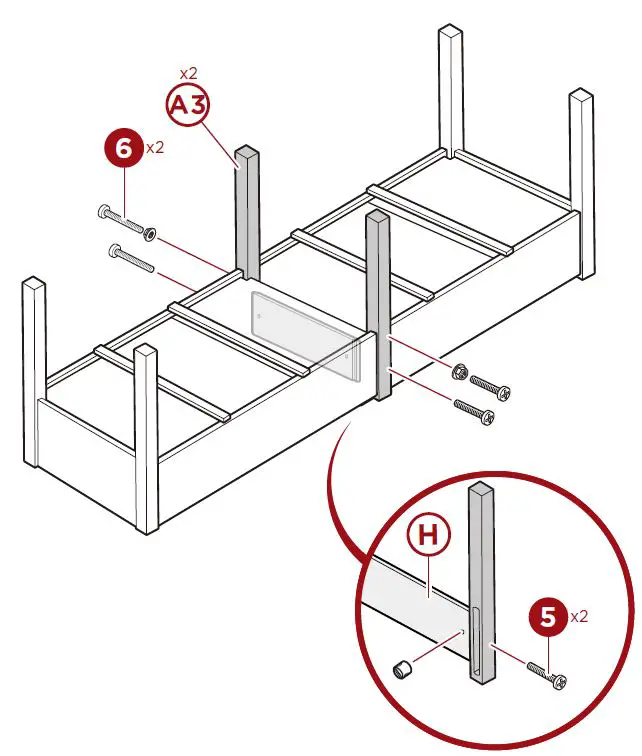 x2
A3
6 x2
H
5 x2