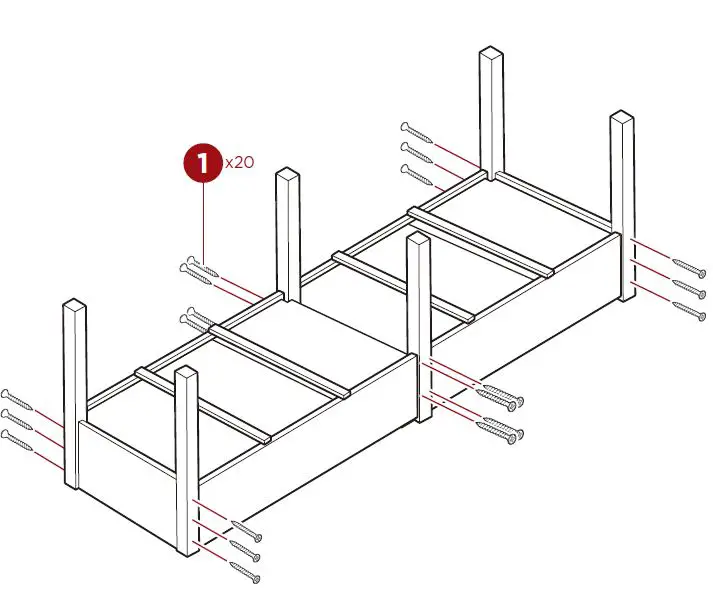 1 x20