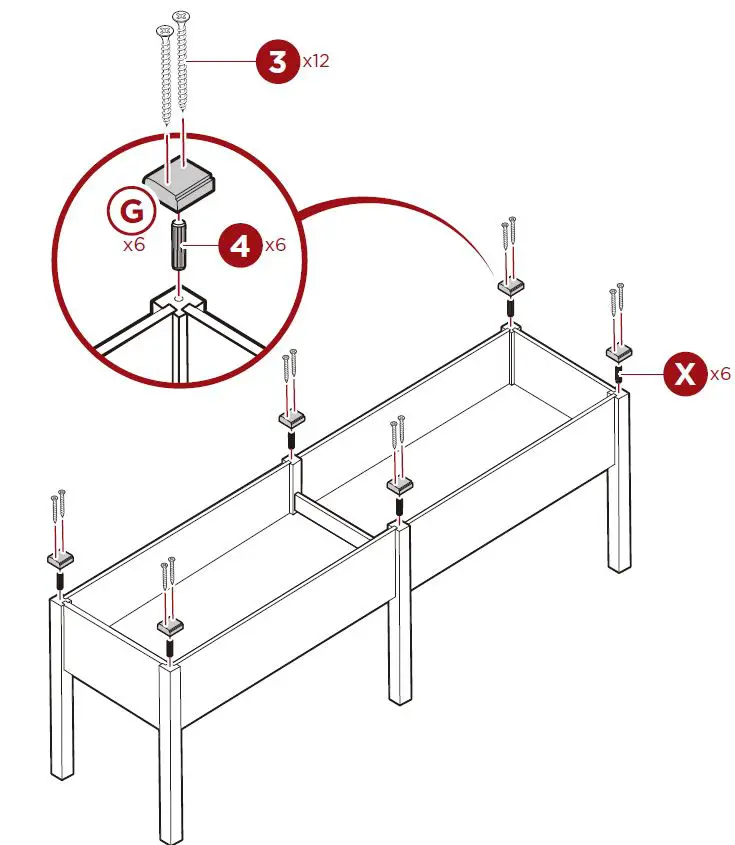 3 x12

G x6

4 x6

X x6