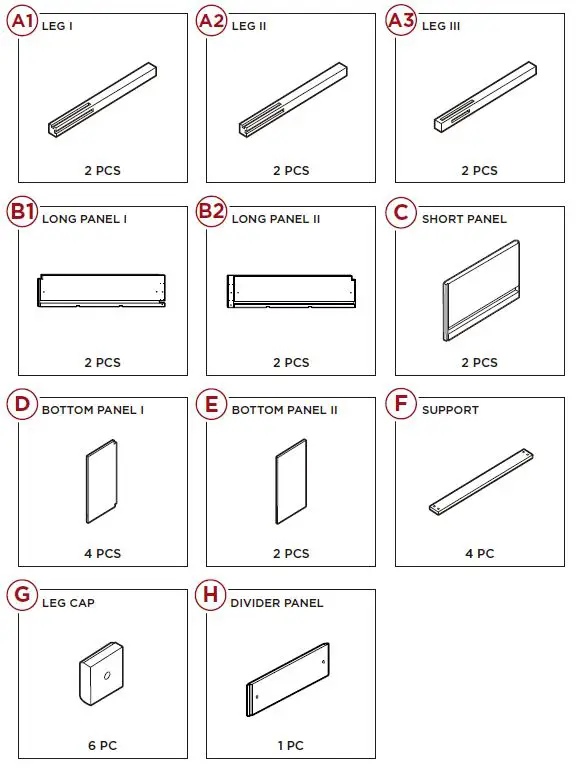 A1 LEG I
2 PCS

A2 LEG II
2 PCS

A3 LEG III
2 PCS

B1 LONG PANEL I
2 PCS

B2 LONG PANEL II
2 PCS

C SHORT PANEL
2 PCS

D BOTTOM PANEL I
4 PCS

E BOTTOM PANEL II
2 PCS

F SUPPORT
4 PC

G LEG CAP
6 PC

H DIVIDER PANEL
1 PC