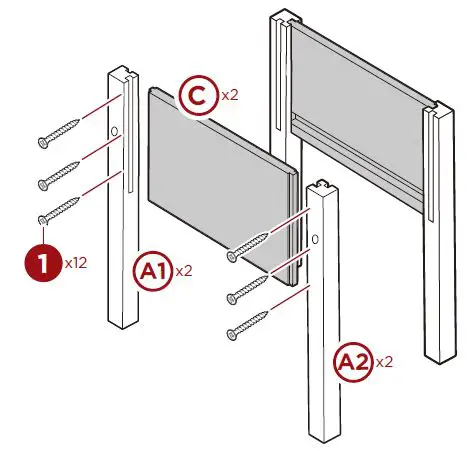 C x2

1 x12

A1 x2

A2 x2