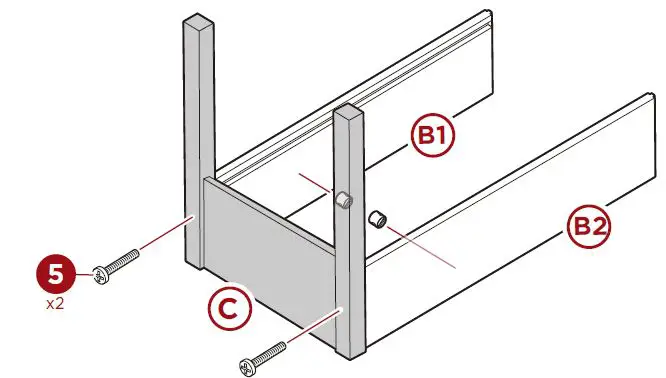 B1

B2

5
x2

C