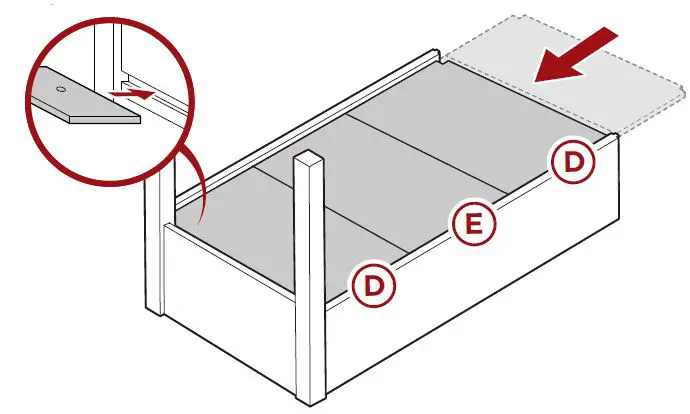 D

E

D