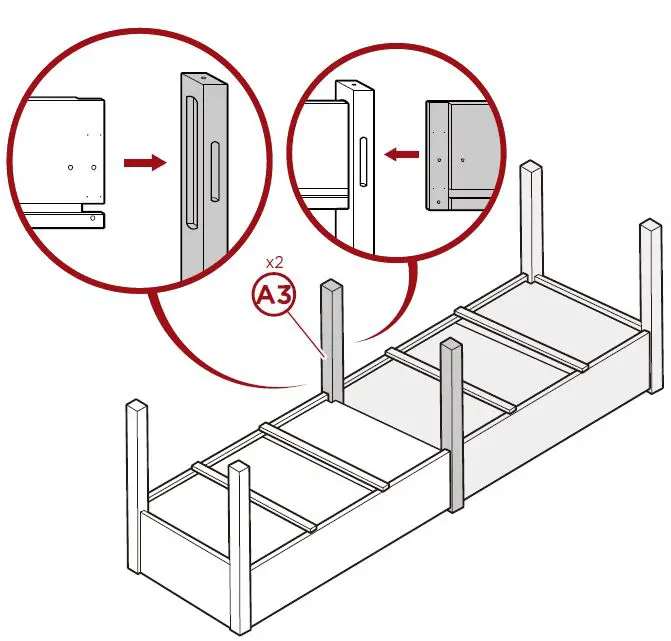 x2
A3