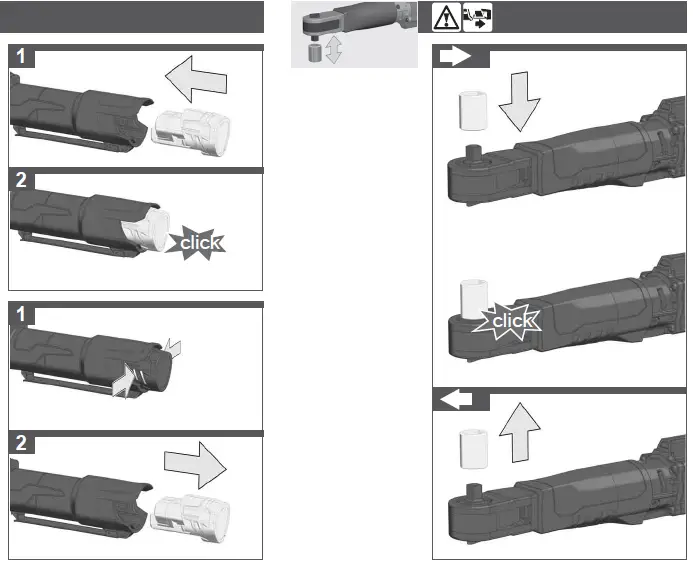 1

2

click

1

2

click