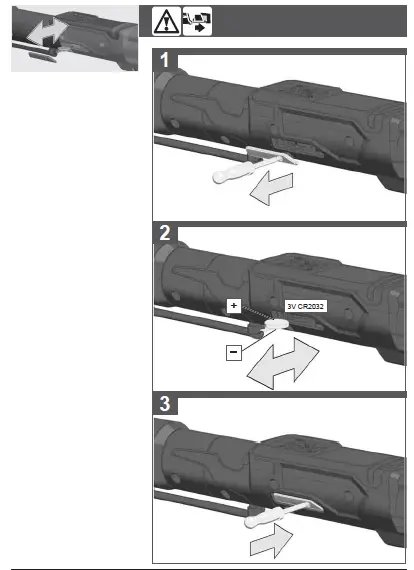 1

2

+

3V CR2032

−

3