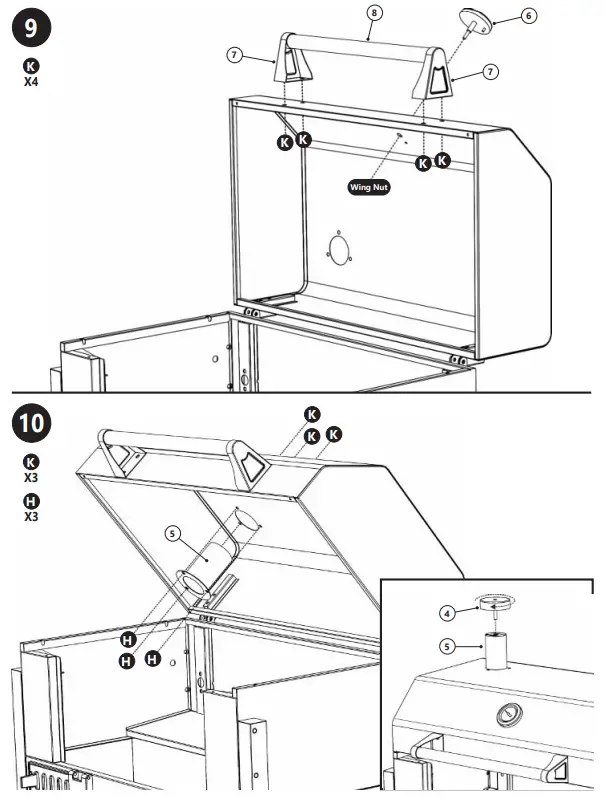 9

K
X4

8
6
7
7
K K
K K
Wing Nut

10

K
X3

H
X3

K
K K
5
H
H H
4
5