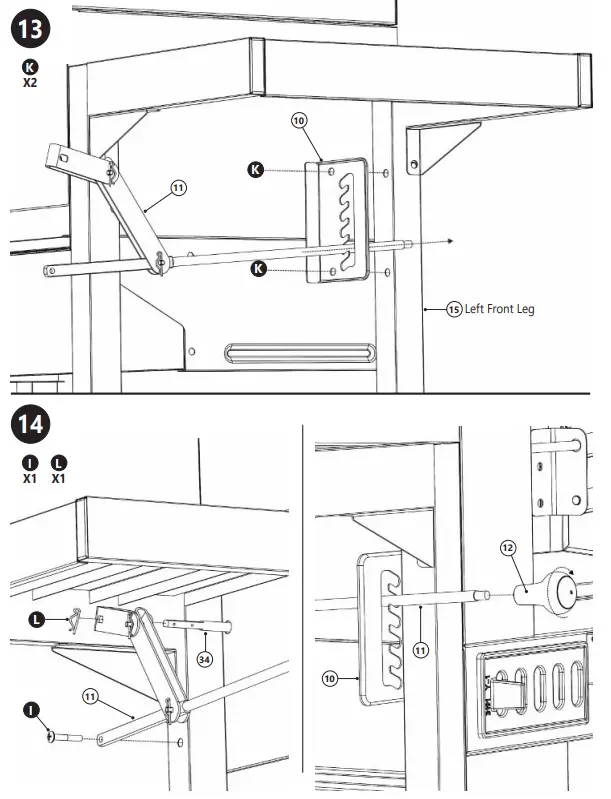 13

K
X2

10

K

11

K

15 Left Front Leg

14

I X1
L X1

L

34

11

I

12

11

10