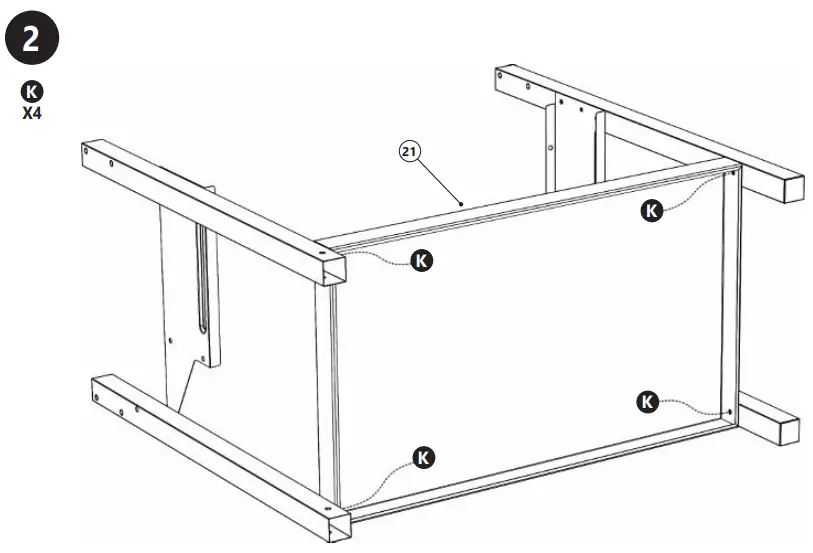 2

K
X4

21

K

K

K

K