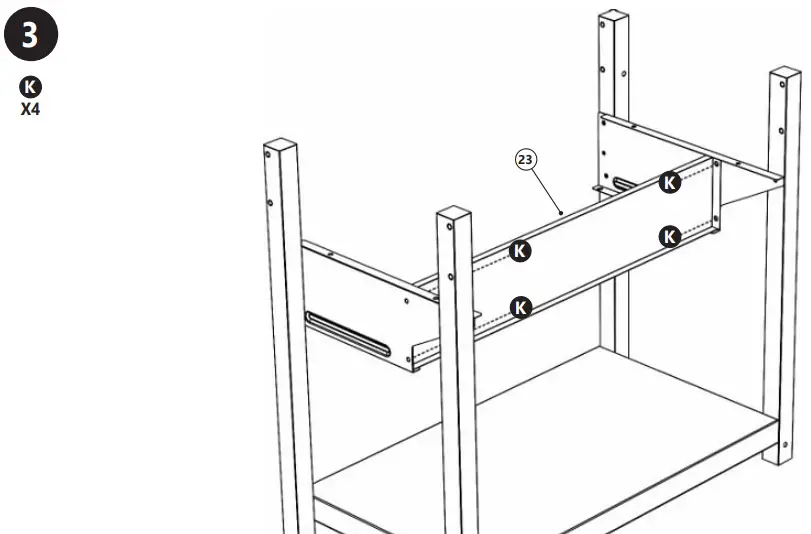 3

K
X4

23

K
K
K
K