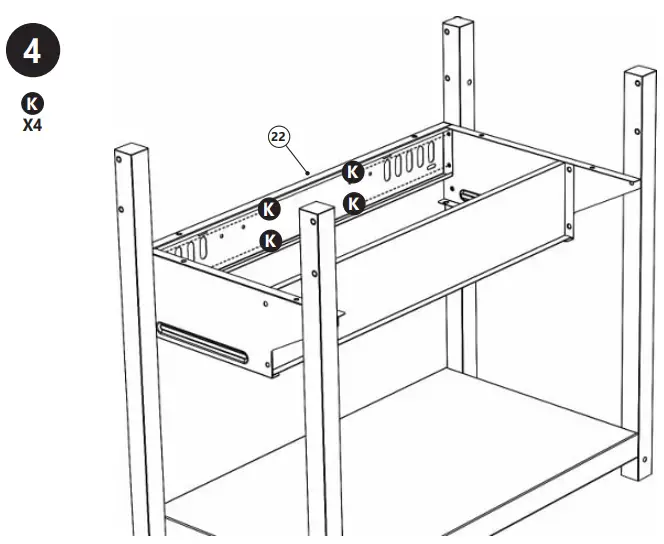 4

K
X4

22

K
K
K
K