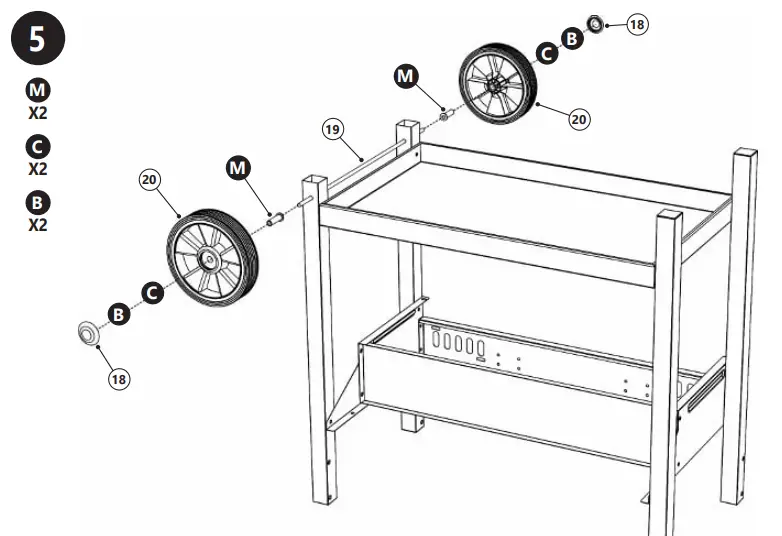 5

M
X2

C
X2

B
X2

18
B
C
M
20
19
20
M
C
B
18