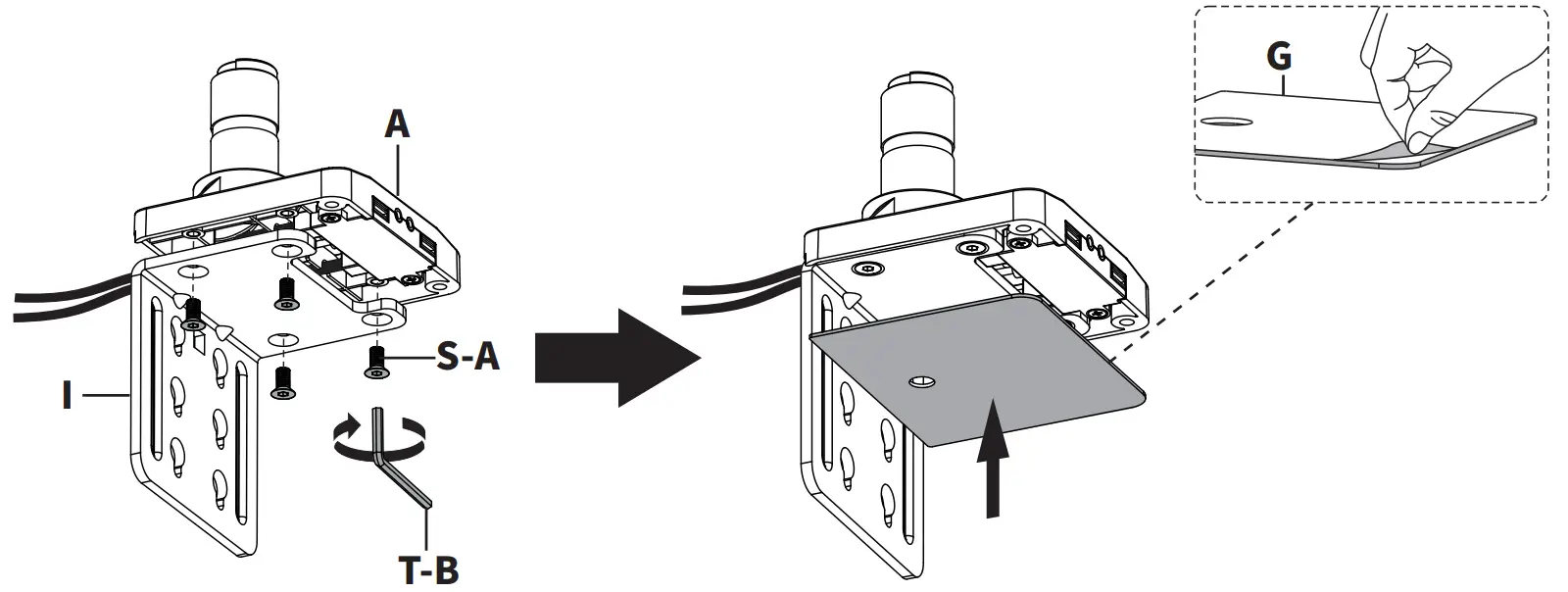 A
S-A
I
T-B
G