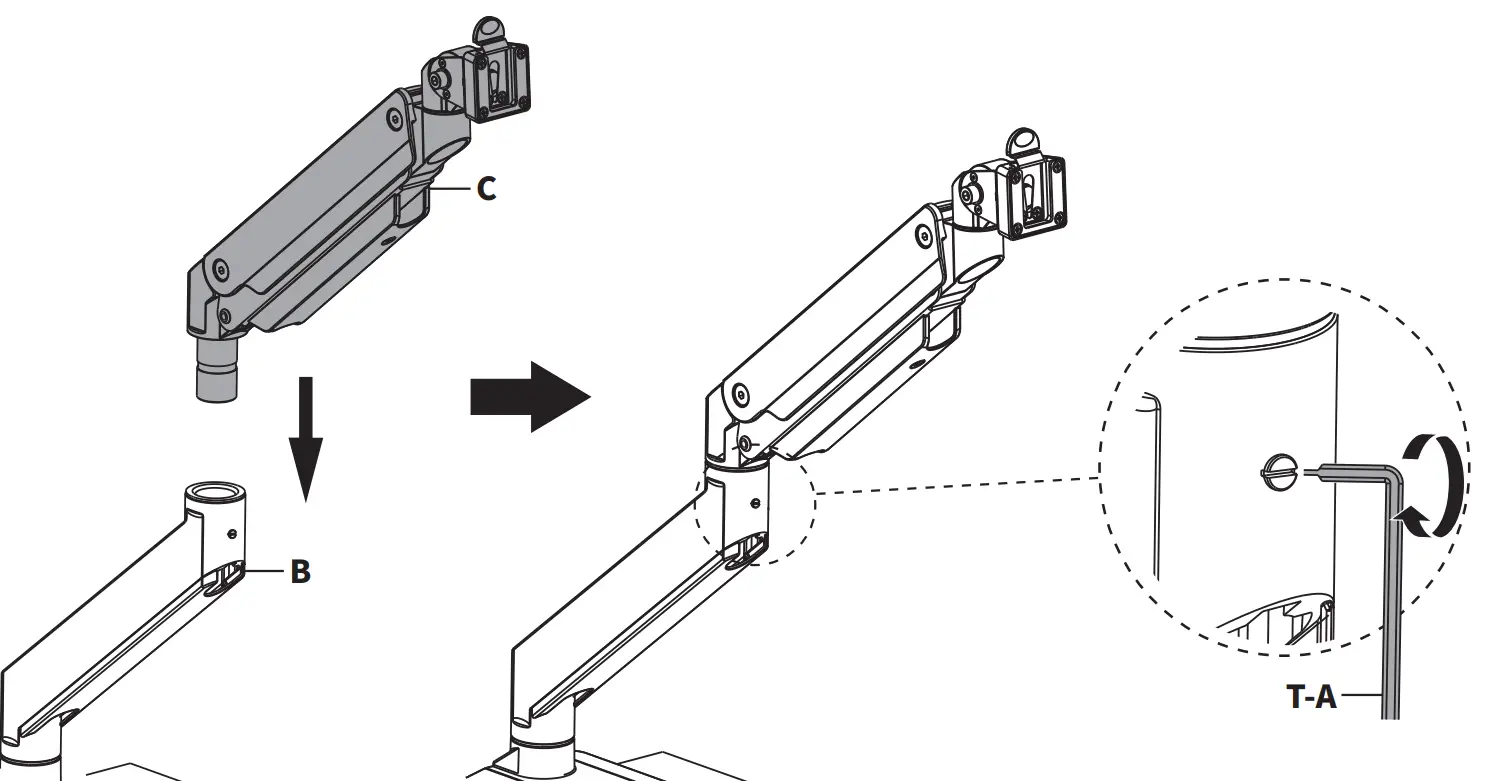 C
B
T-A