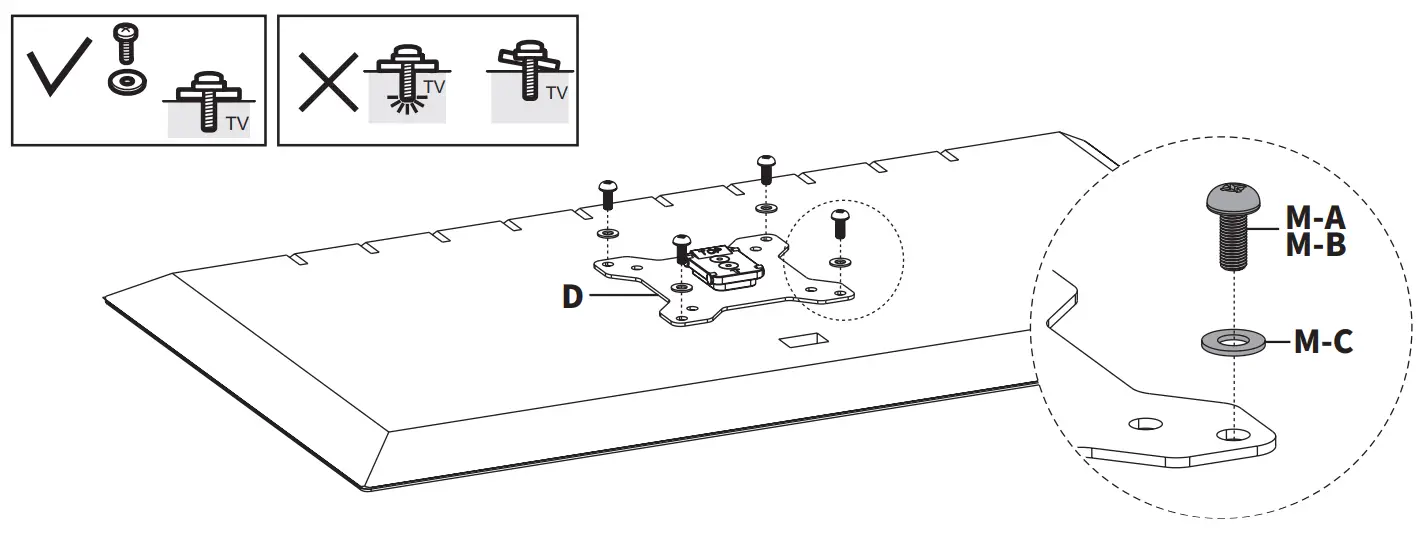 TV

TV

TV

D

M-A
M-B

M-C