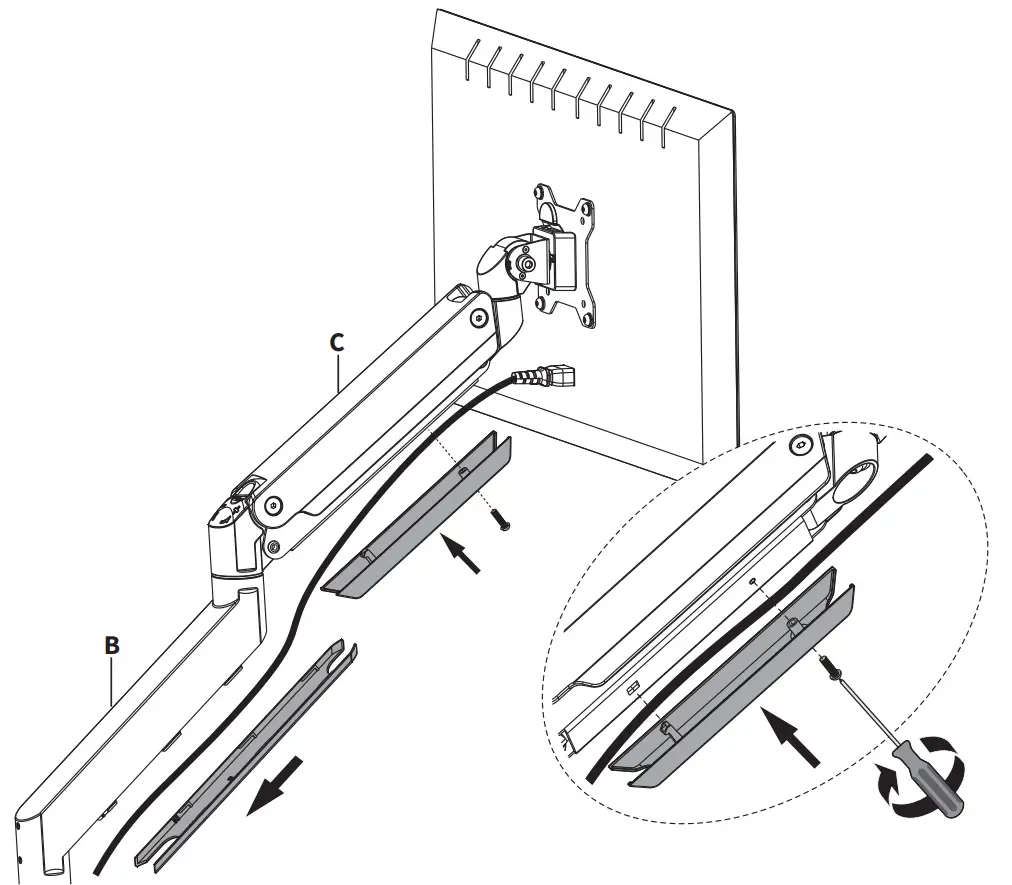 C

B