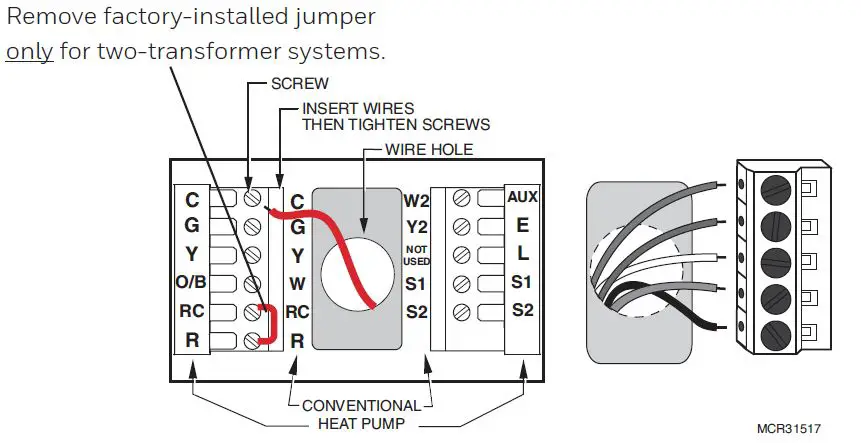 Remove factory-installed jumper only for two-transformer systems.

SCREW

INSERT WIRES THEN TIGHTEN SCREWS

WIRE HOLE

C
G
Y
O/B
RC
R

C
G
Y
W
RC
R

W2
Y2
NOT USED
S1
S2

AUX
E
L
S1
S2

CONVENTIONAL

HEAT PUMP

MCR31517